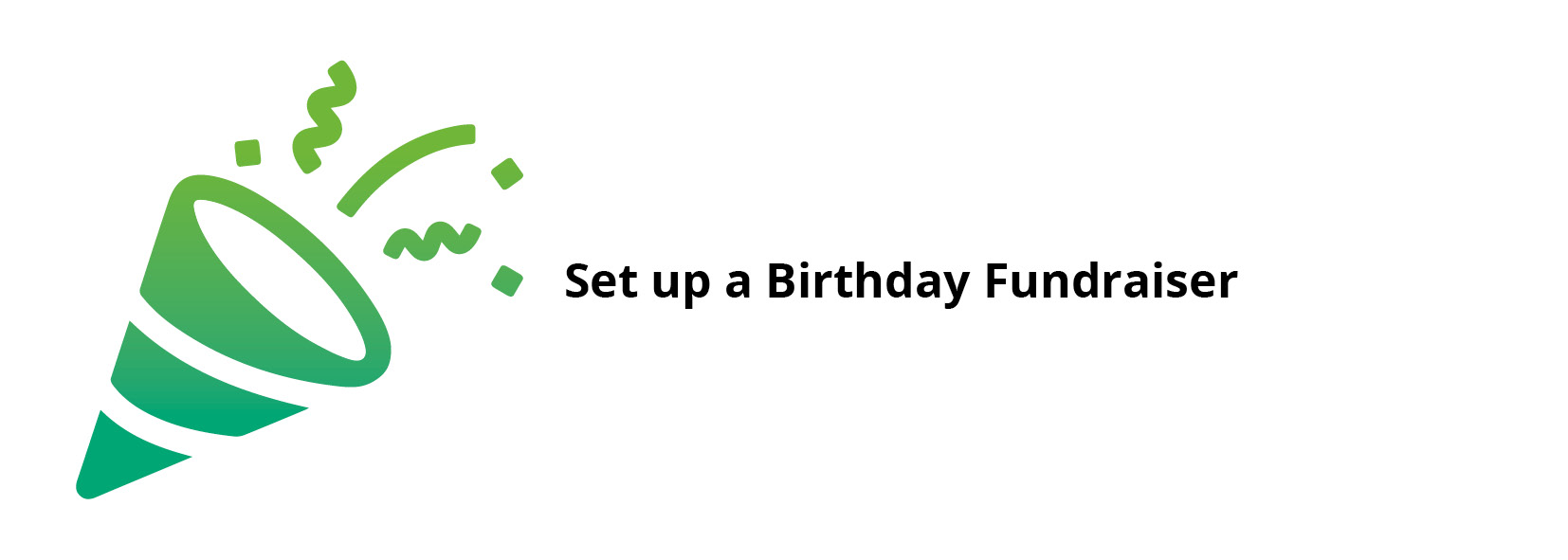 Set up a Birthday Fundraiser