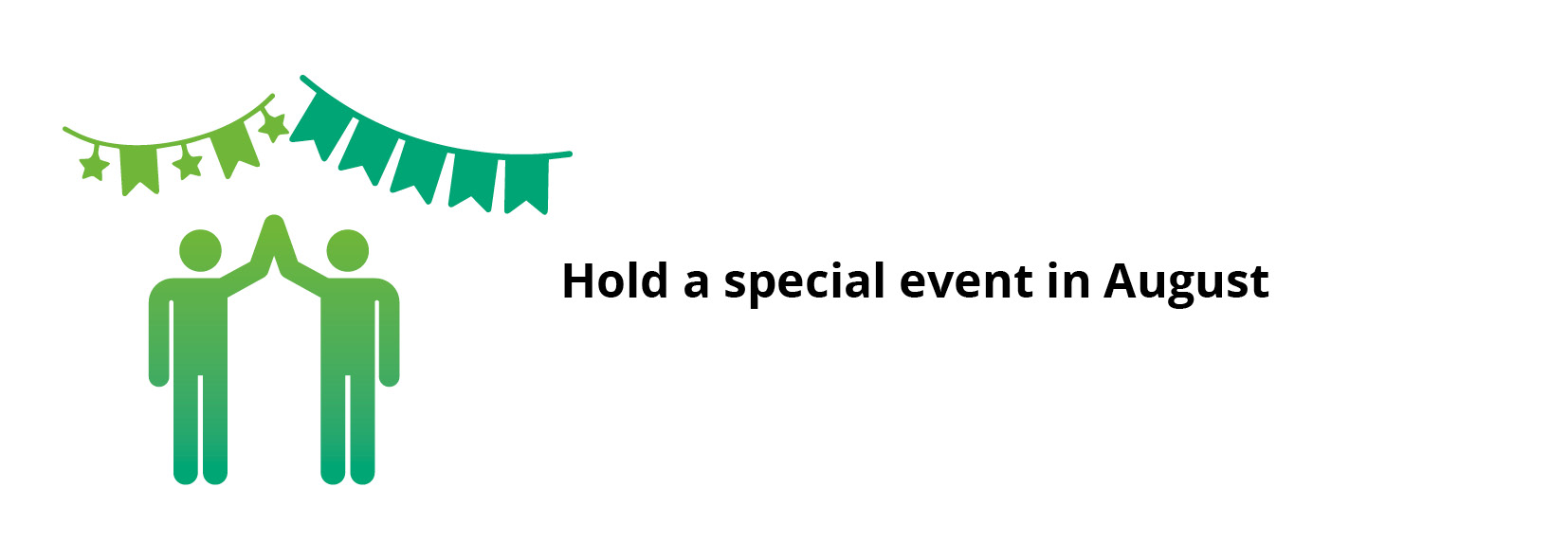 Hold a special event in August