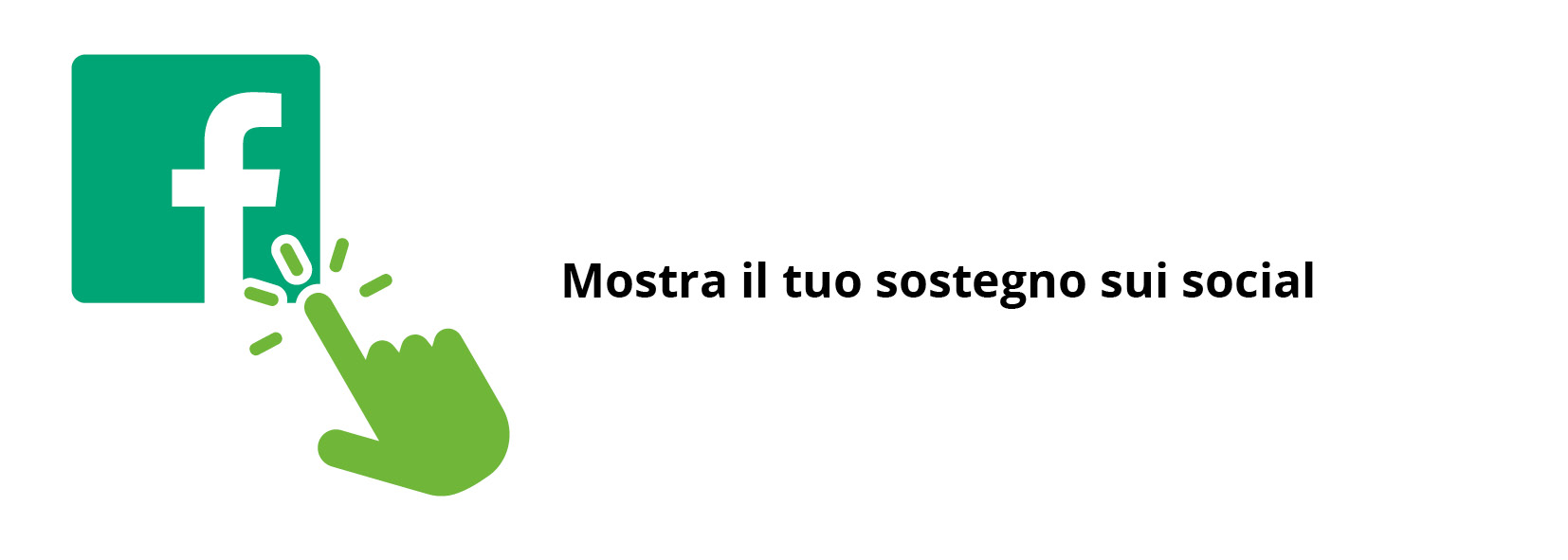 f

Mostra il tuo sostegno sui social