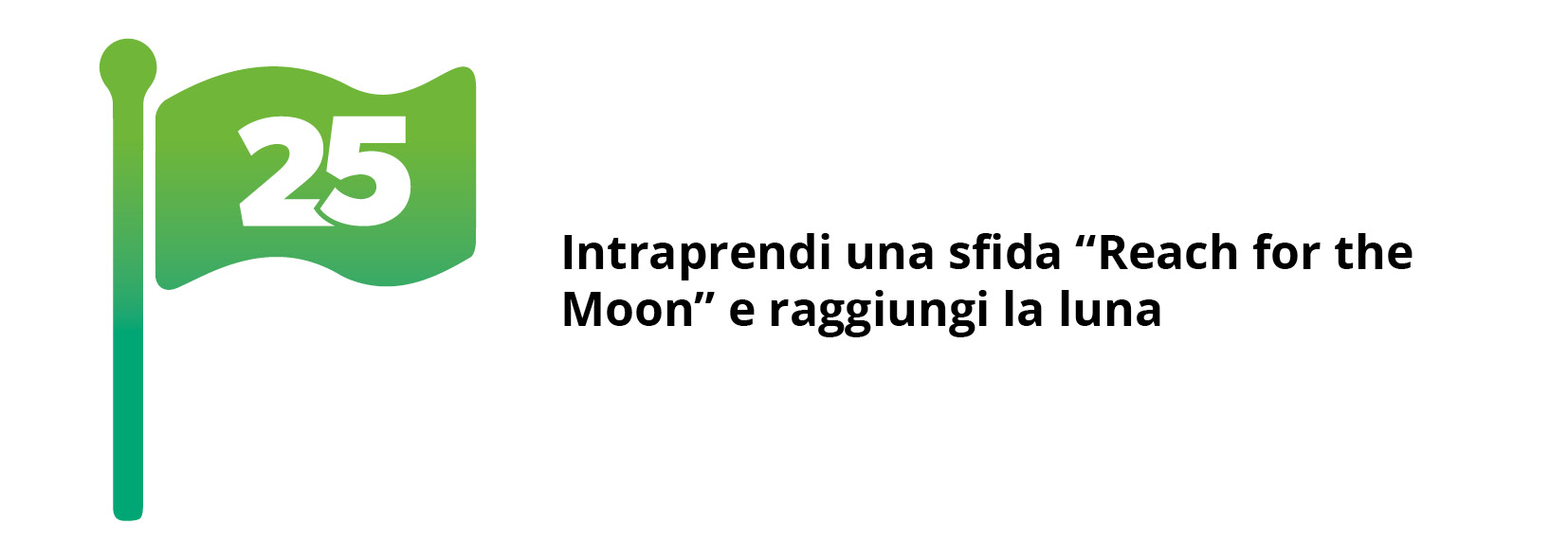 25

Intraprendi una sfida “Reach for the Moon” e raggiungi la luna