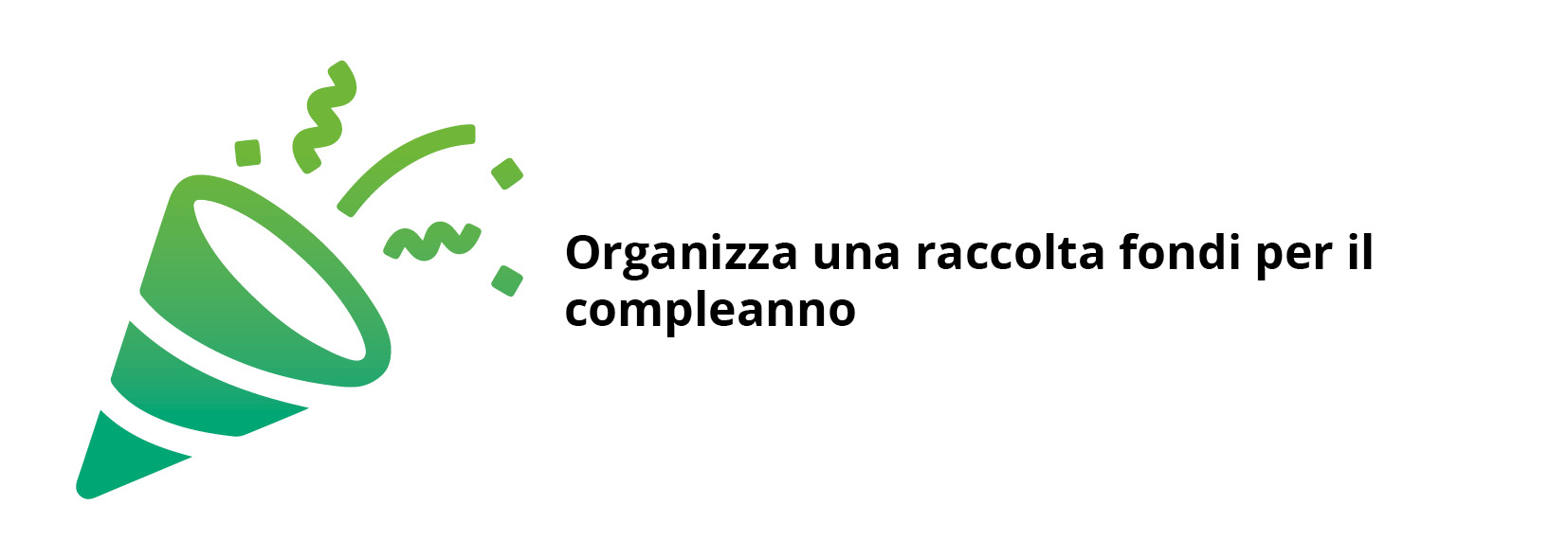 Organizza una raccolta fondi per il compleanno