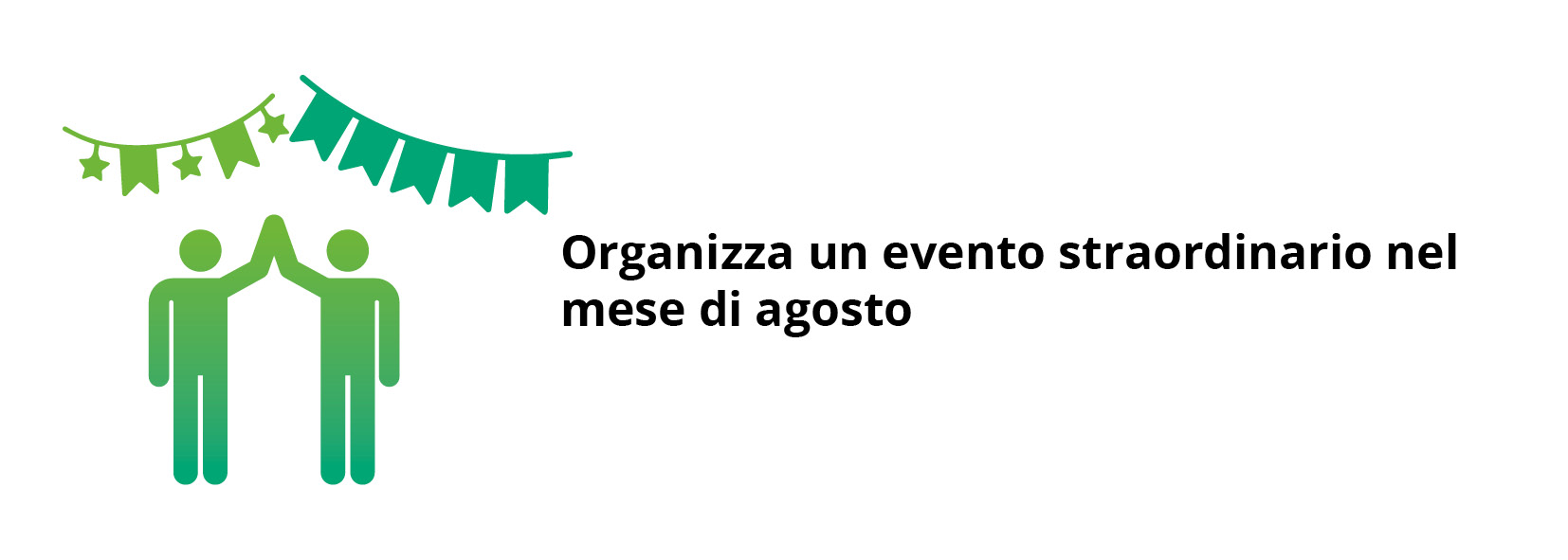 Organizza un evento straordinario nel mese di agosto