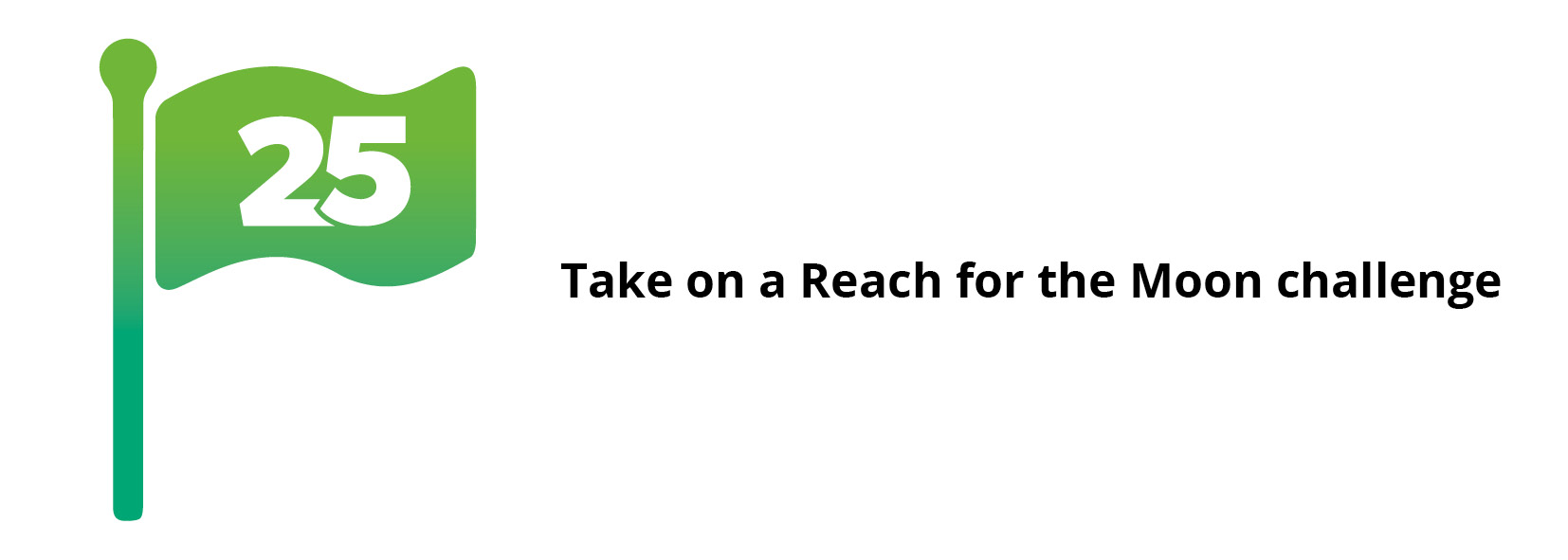 25

Take on a Reach for the Moon challenge