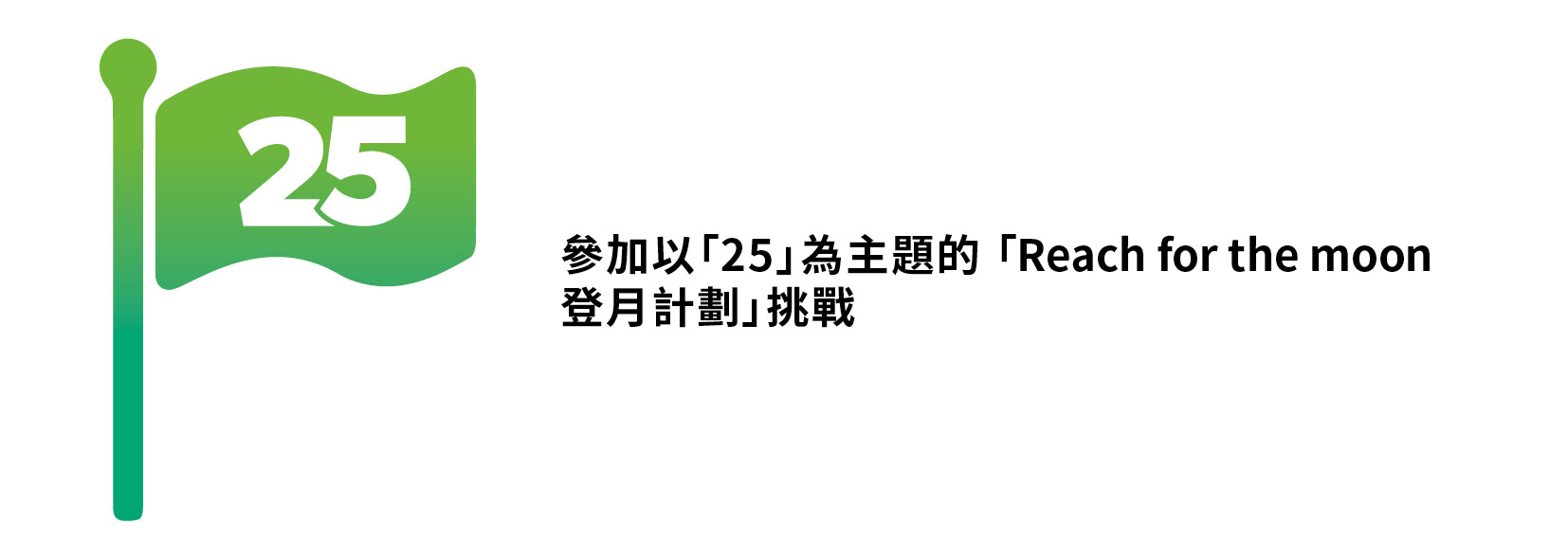 25

參加以「25」為主題的「Reach for the moon 登月計劃」挑戰