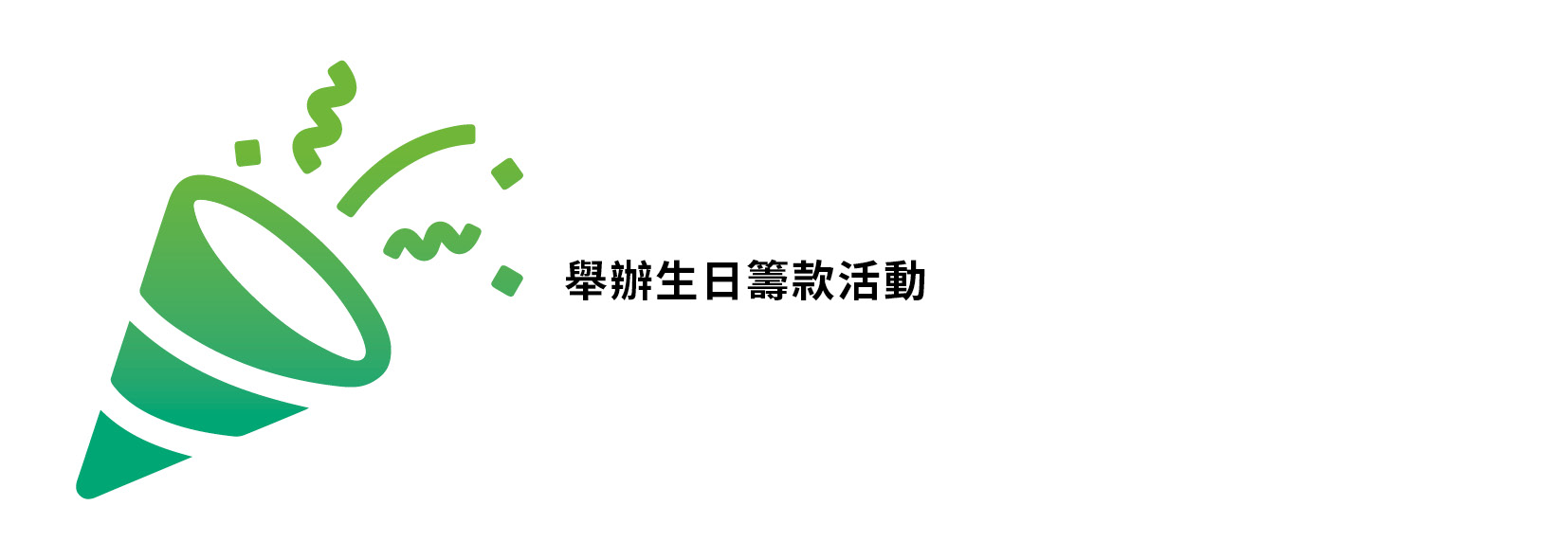 舉辦生日籌款活動