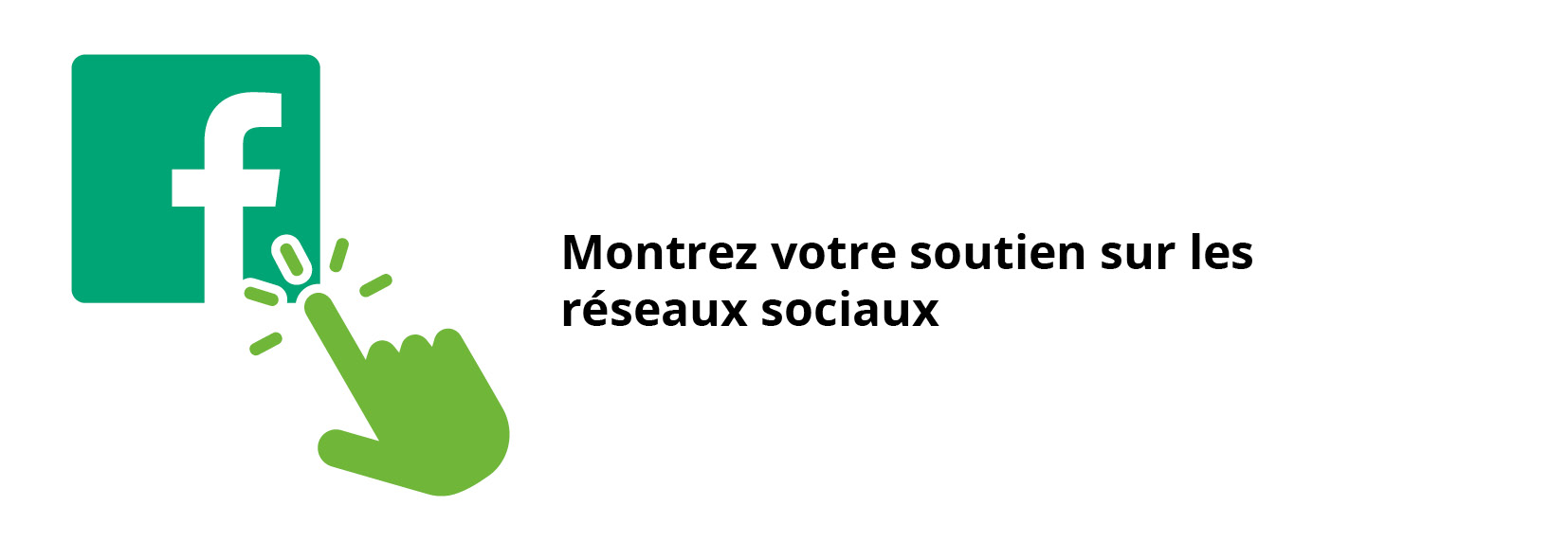 f

Montrez votre soutien sur les réseaux sociaux