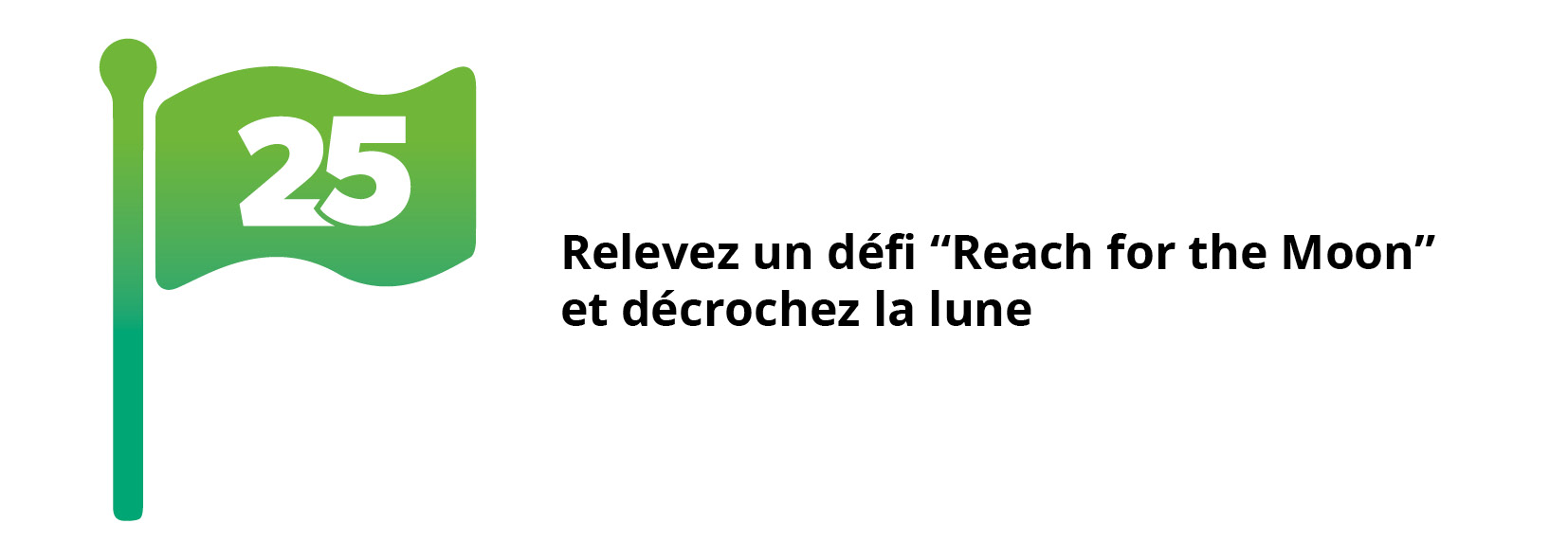 25

Relevez un défi “Reach for the Moon” et décrochez la lune