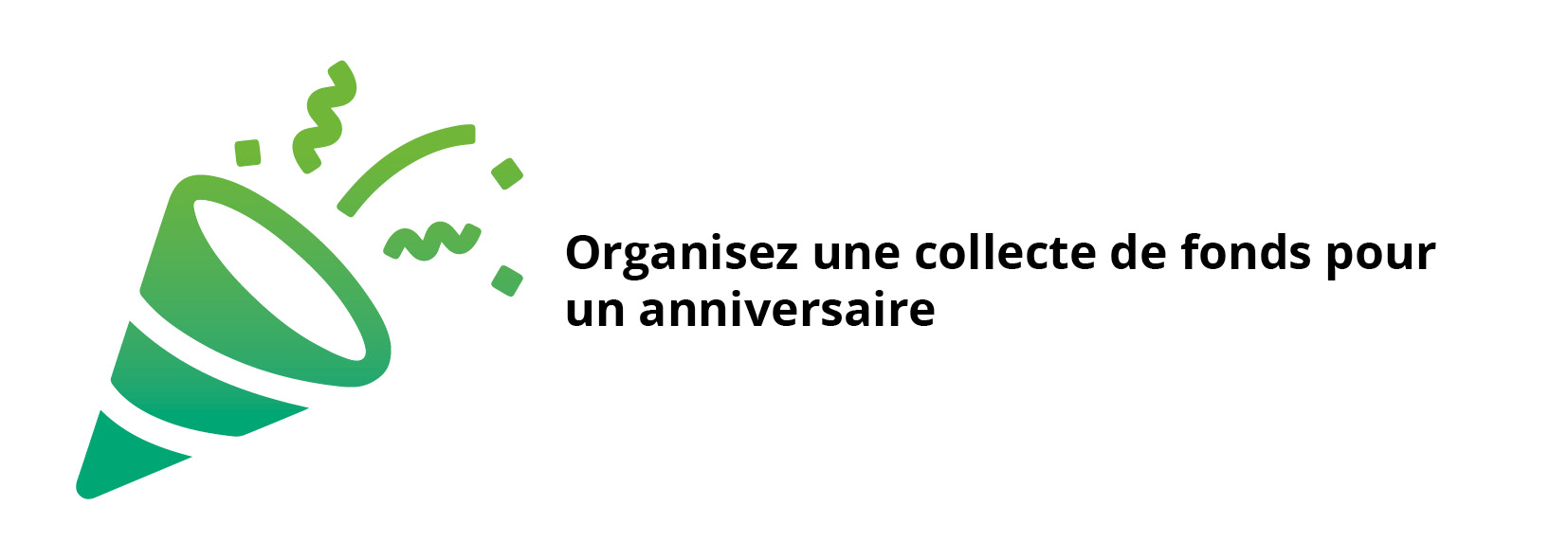 Organisez une collecte de fonds pour un anniversaire