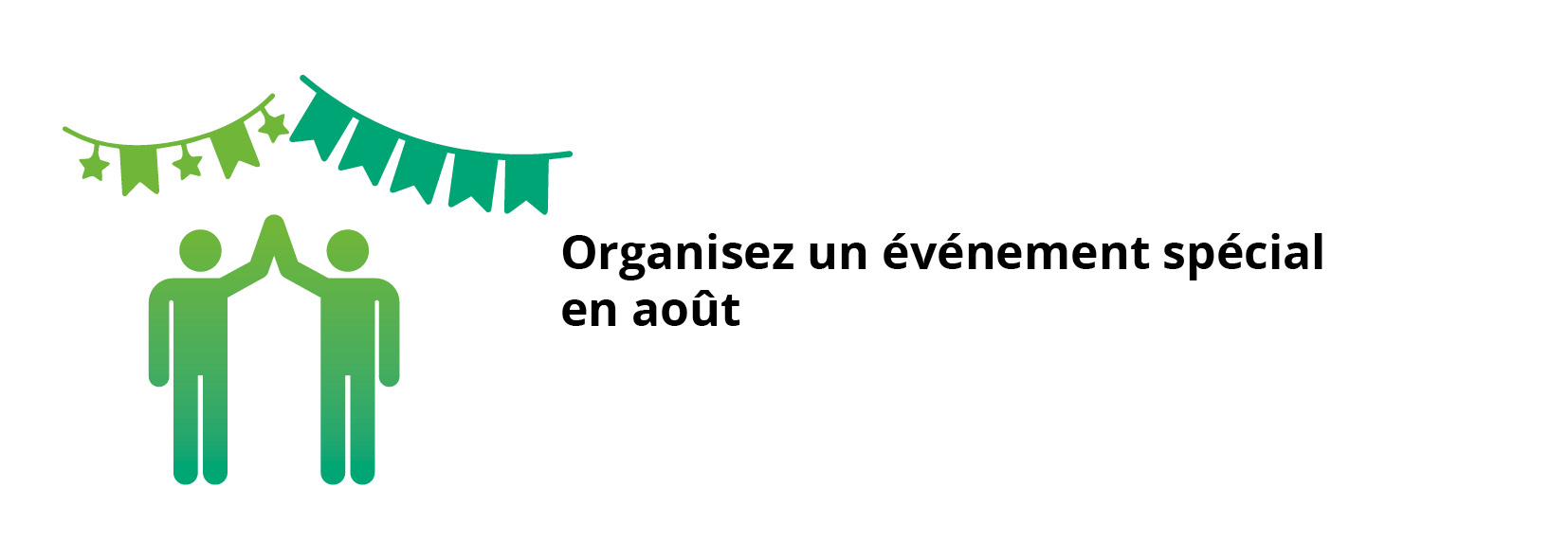 Organisez un événement spécial en août