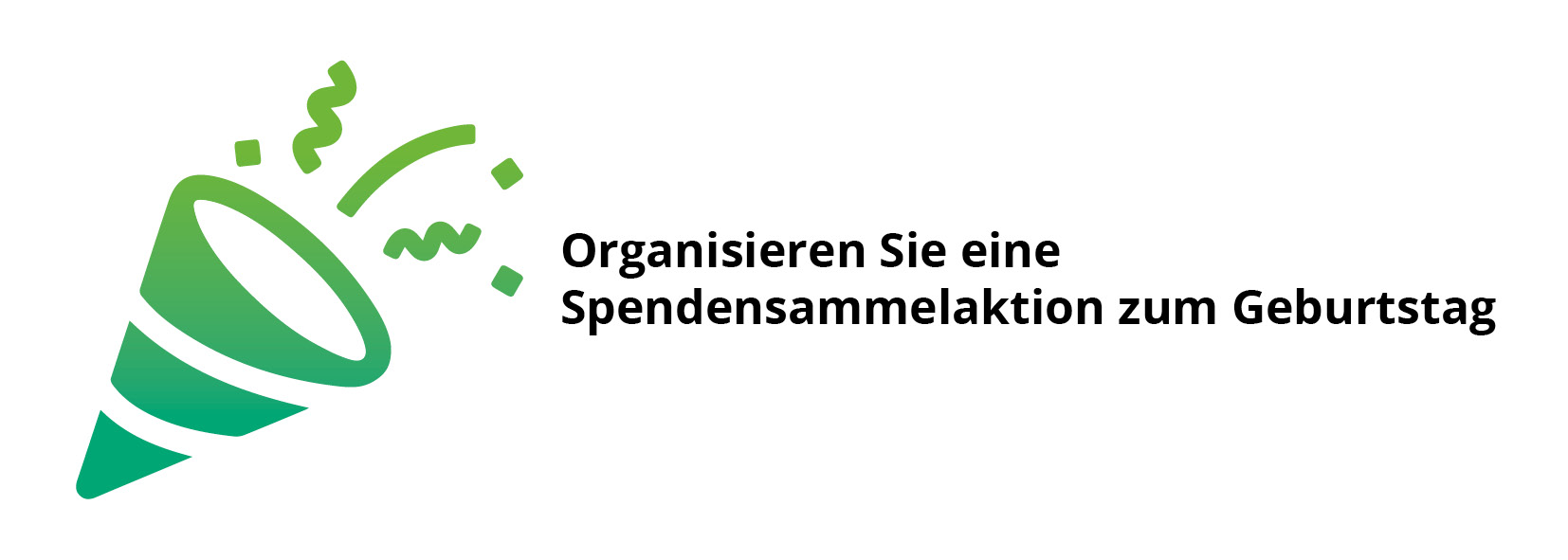 Organisieren Sie eine Spendensammelaktion zum Geburtstag