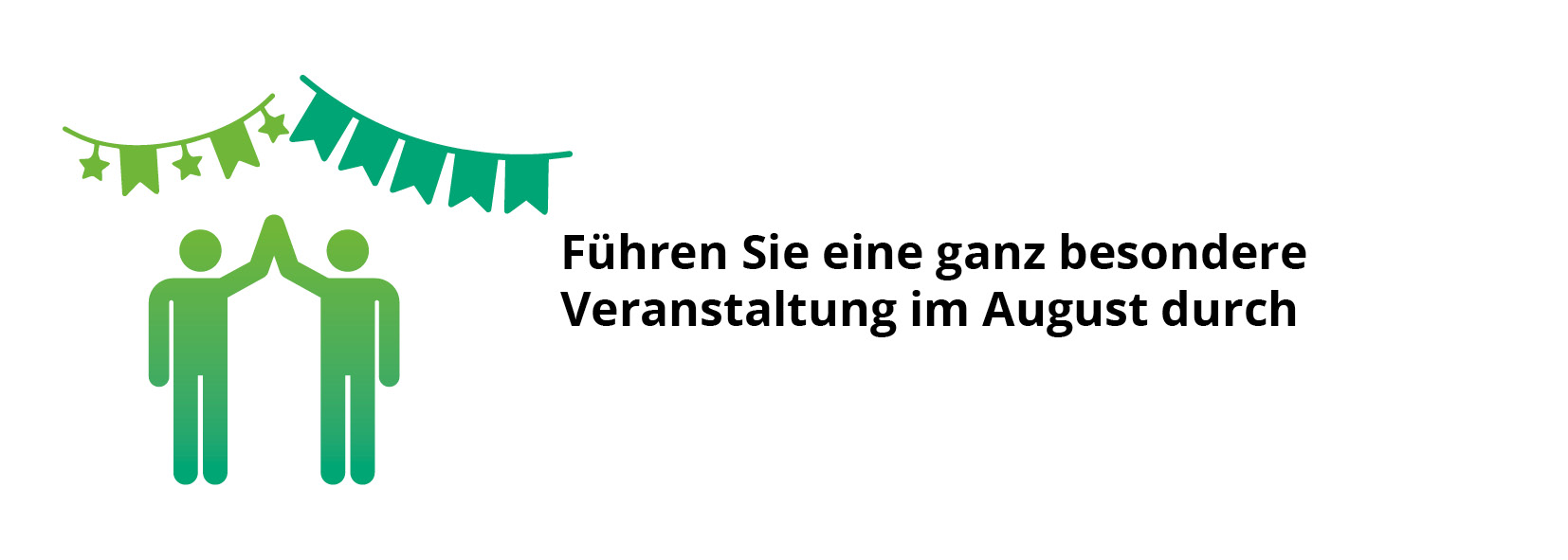 Führen Sie eine ganz besondere Veranstaltung im August durch